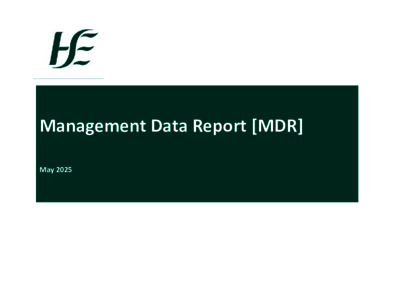 HSE

Management Data Report [MDR]

May 2025